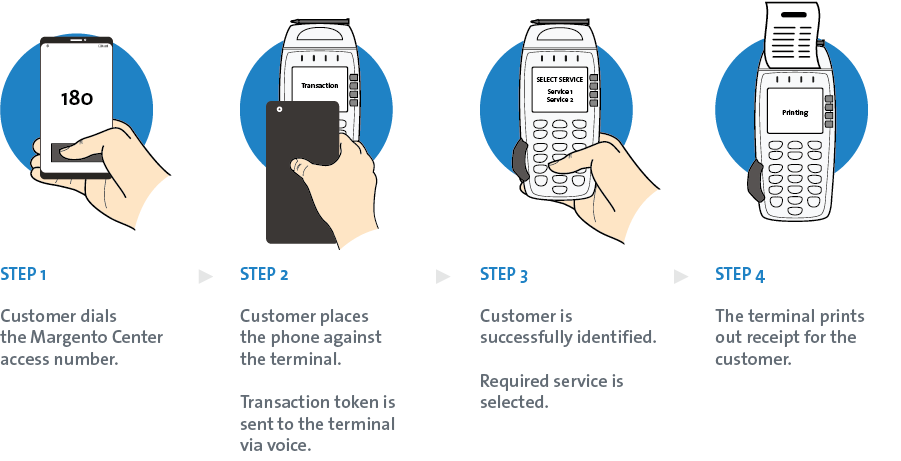 180

STEP 1

Customer dials the Margento Center access number.

Transaction

STEP 2

Customer places the phone against the terminal.

Transaction token is sent to the terminal via voice.

SELECT SERVICE
Service 1
Service 2

STEP 3

Customer is successfully identified.

Required service is selected.

Printing

STEP 4

The terminal prints out receipt for the customer.